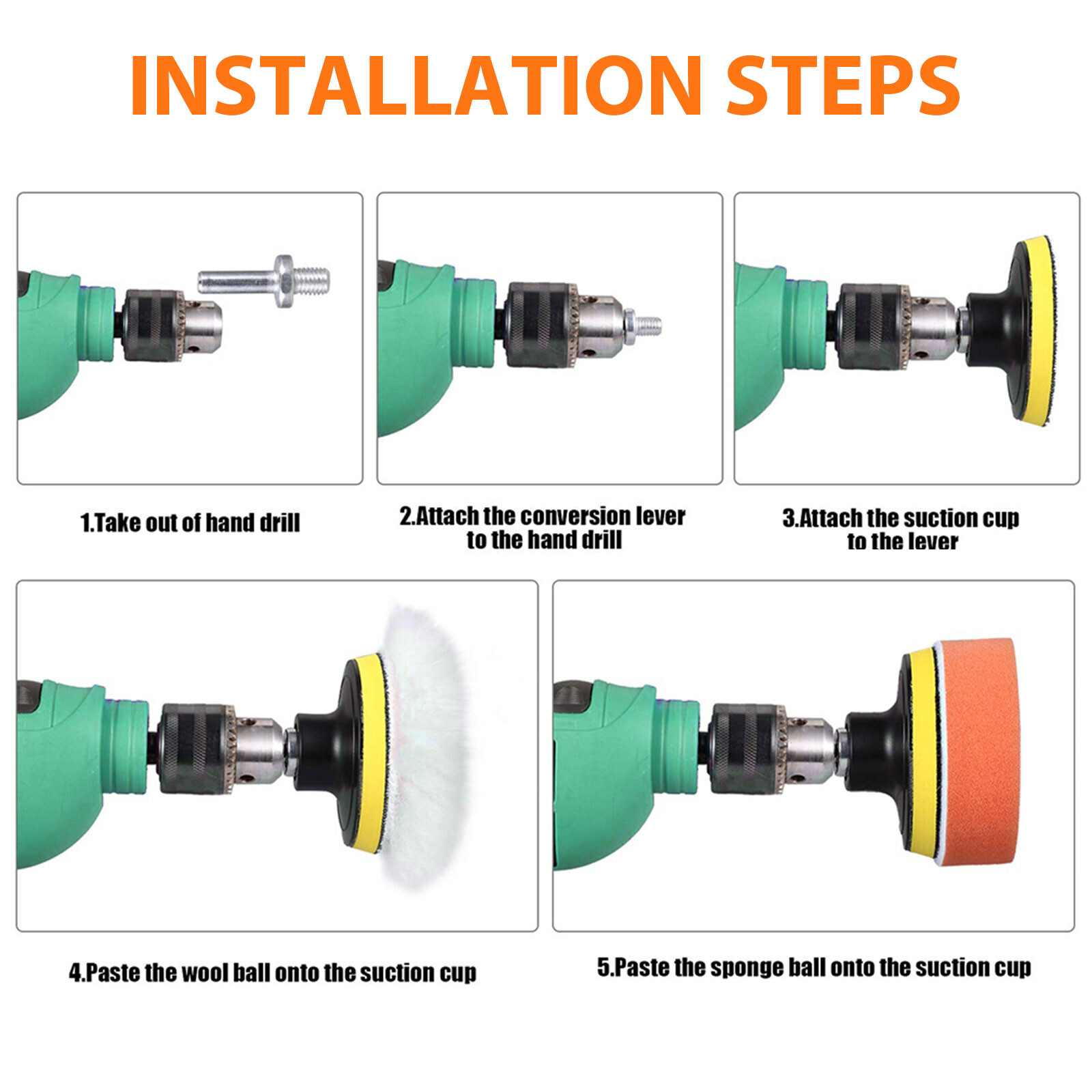 INSTALLATION STEPS

1.Take out of hand drill

2.Attach the conversion lever to the hand drill

3.Attach the suction cup to the lever

4.Paste the wool ball onto the suction cup

5.Paste the sponge ball onto the suction cup