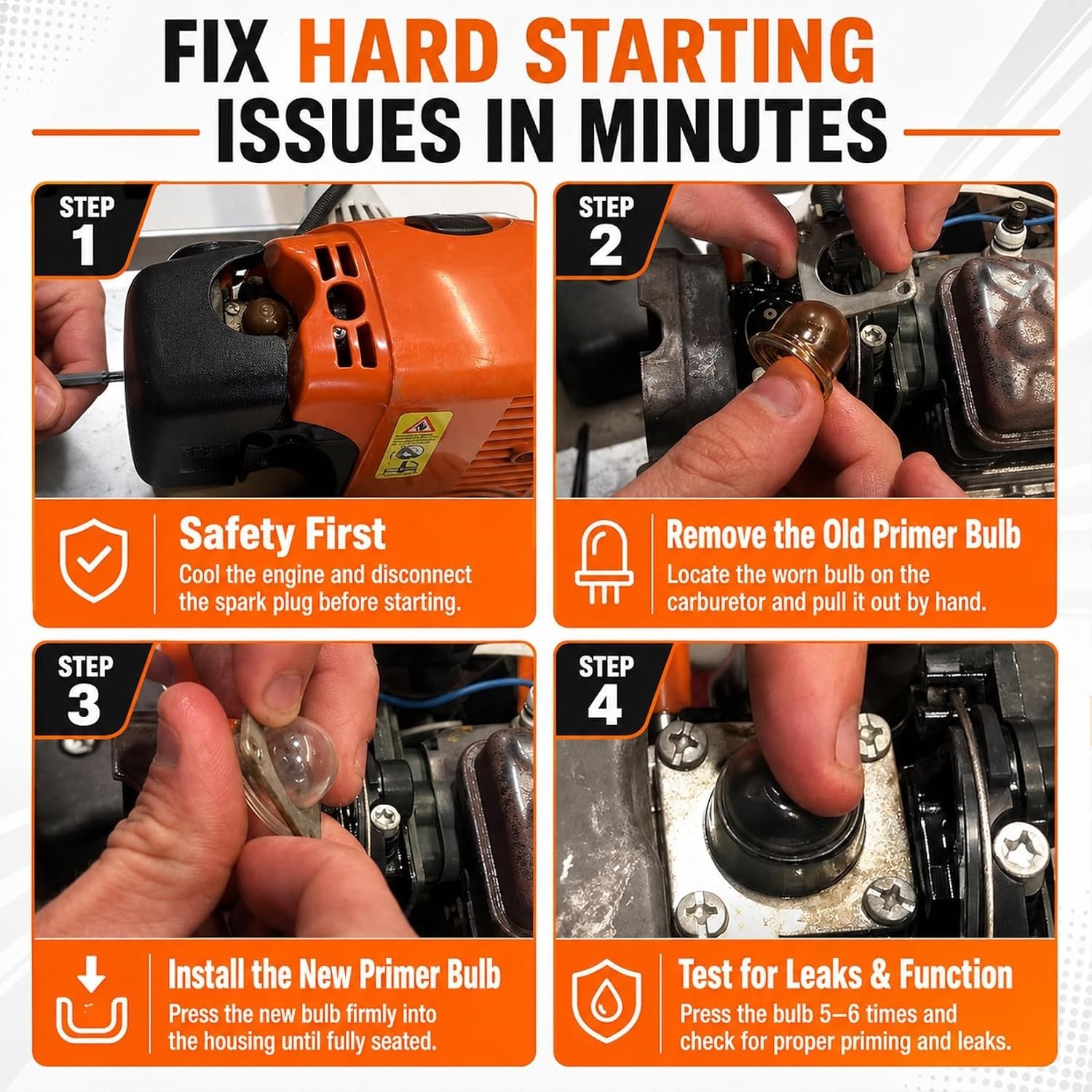 FIX HARD STARTING ISSUES IN MINUTES

STEP 1

Safety First
Cool the engine and disconnect the spark plug before starting.

STEP 2

Remove the Old Primer Bulb
Locate the worn bulb on the carburetor and pull it out by hand.

STEP 3

Install the New Primer Bulb
Press the new bulb firmly into the housing until fully seated.

STEP 4

Test for Leaks & Function
Press the bulb 5–6 times and check for proper priming and leaks.