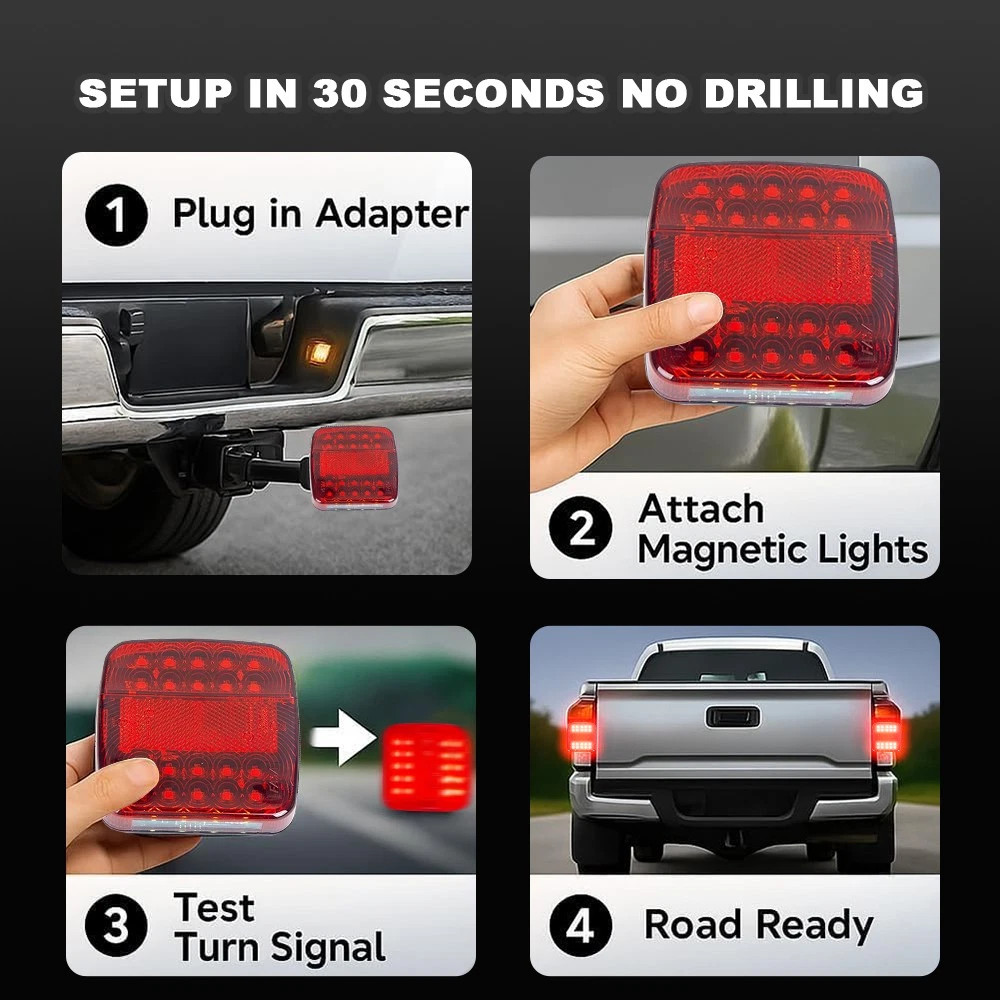 SETUP IN 30 SECONDS NO DRILLING

1 Plug in Adapter

2 Attach Magnetic Lights

3 Test Turn Signal

4 Road Ready