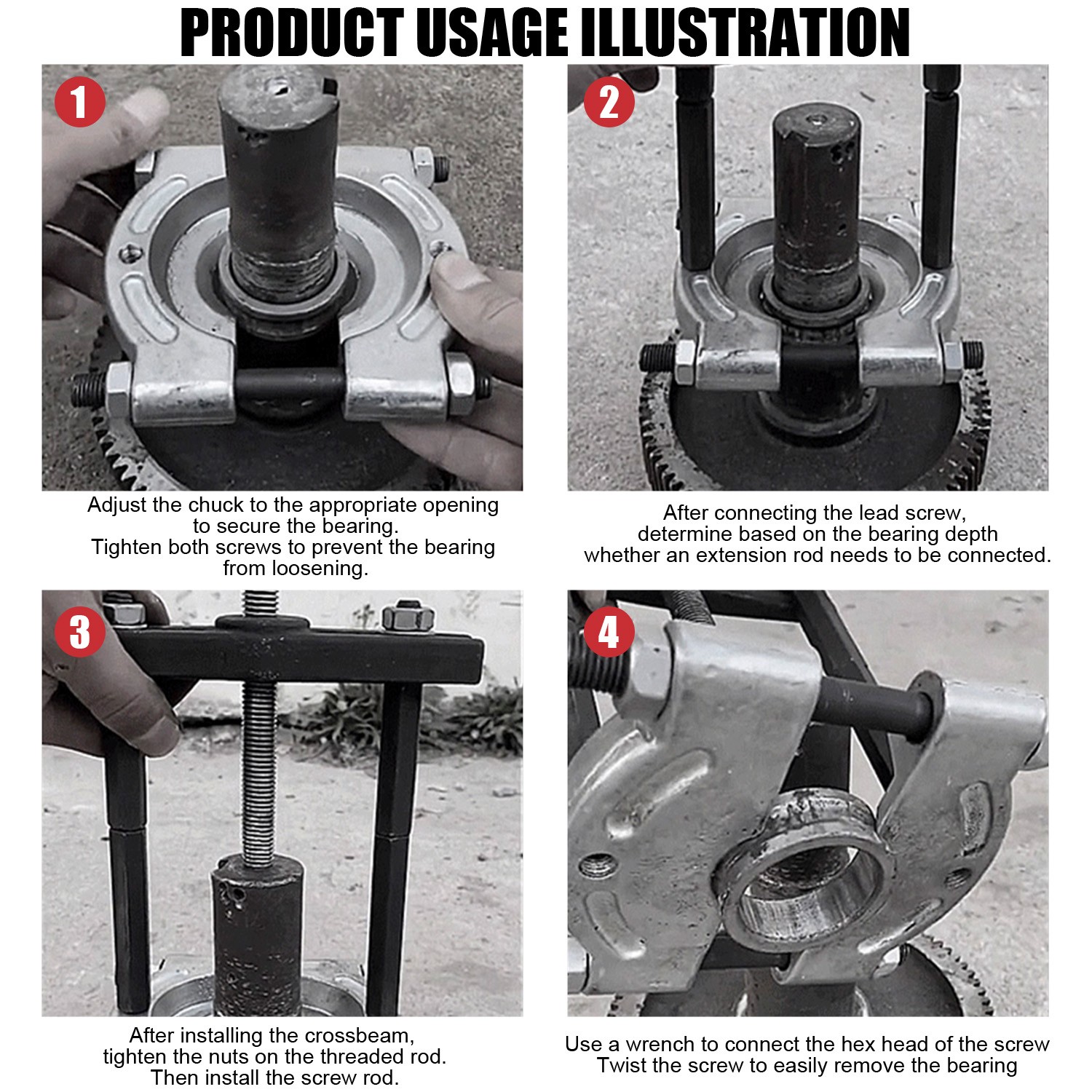 PRODUCT USAGE ILLUSTRATION

1

Adjust the chuck to the appropriate opening to secure the bearing.
Tighten both screws to prevent the bearing from loosening.

2

After connecting the lead screw, determine based on the bearing depth whether an extension rod needs to be connected.

3

After installing the crossbeam, tighten the nuts on the threaded rod. Then install the screw rod.

4

Use a wrench to connect the hex head of the screw
Twist the screw to easily remove the bearing