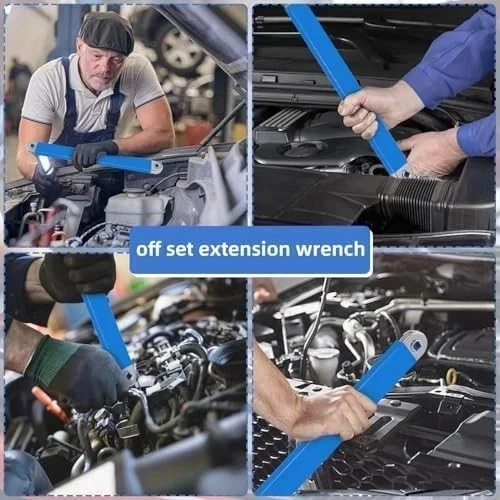 off set extension wrench