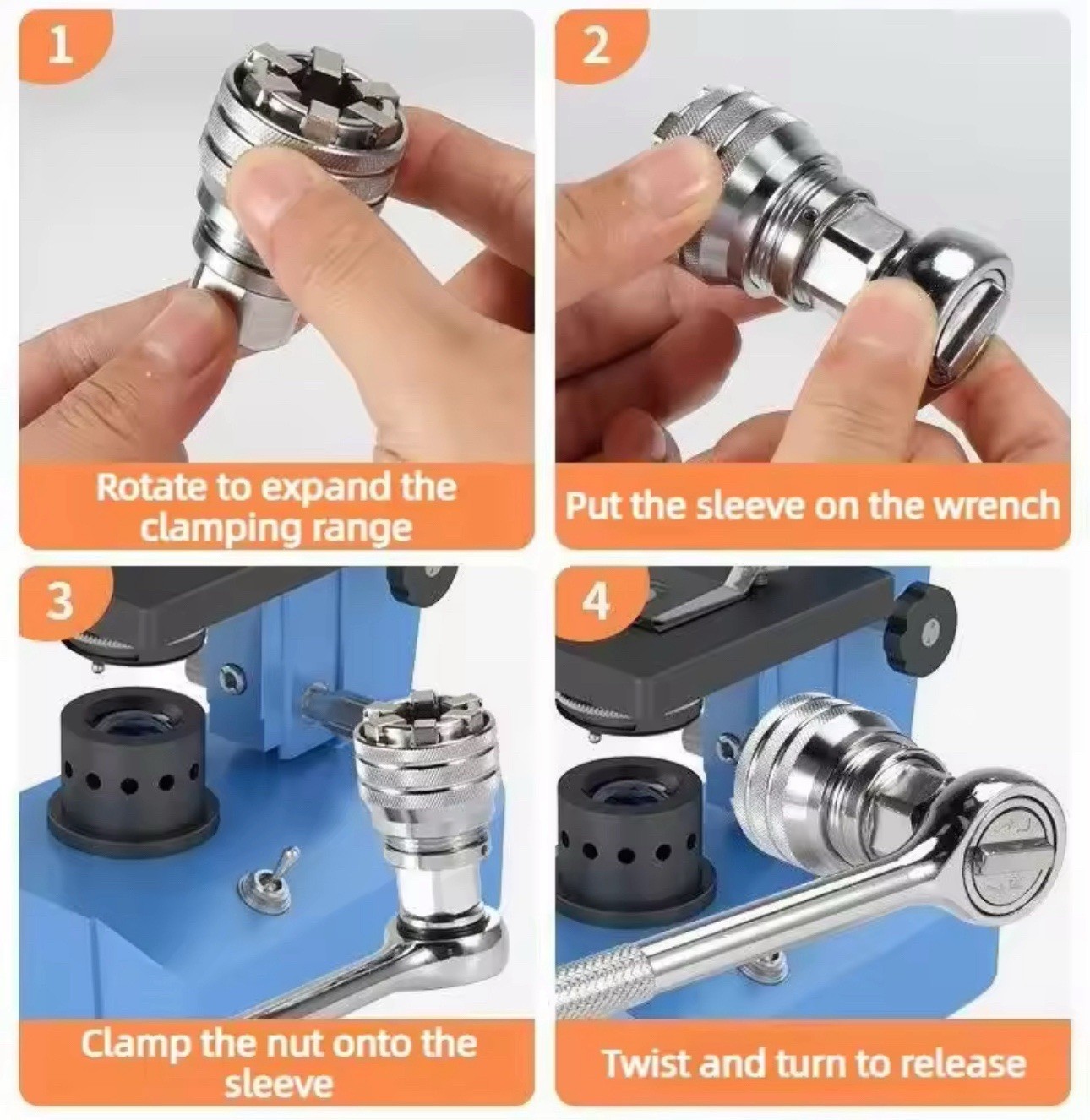 1

Rotate to expand the clamping range

2

Put the sleeve on the wrench

3

Clamp the nut onto the sleeve

4

Twist and turn to release