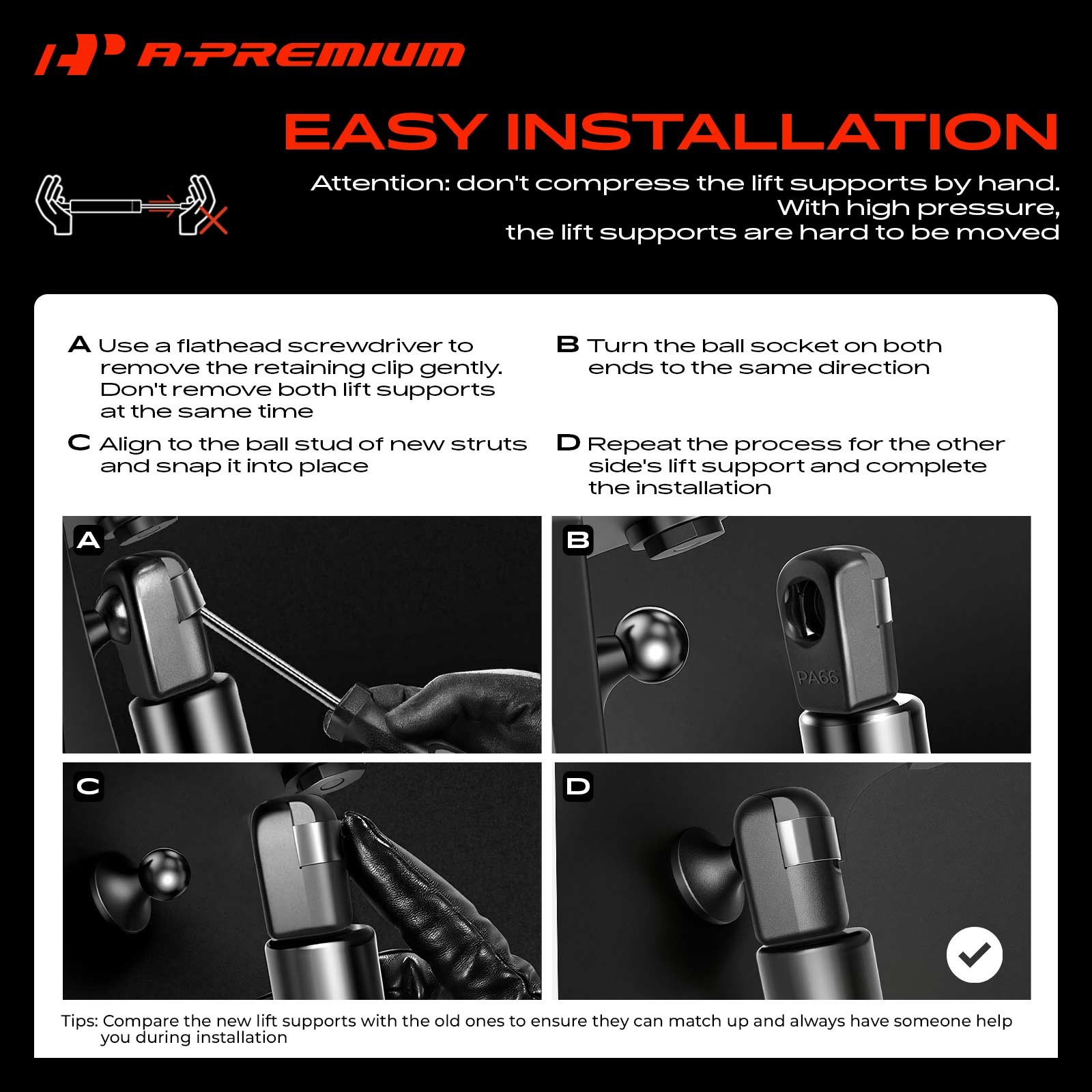 A-PREMIUM

EASY INSTALLATION

Attention: don't compress the lift supports by hand. With high pressure, the lift supports are hard to be moved

A Use a flathead screwdriver to remove the retaining clip gently. Don't remove both lift supports at the same time

B Turn the ball socket on both ends to the same direction

C Align to the ball stud of new struts and snap it into place

D Repeat the process for the other side's lift support and complete the installation

A

B

PA66

C

D

Tips: Compare the new lift supports with the old ones to ensure they can match up and always have someone help you during installation