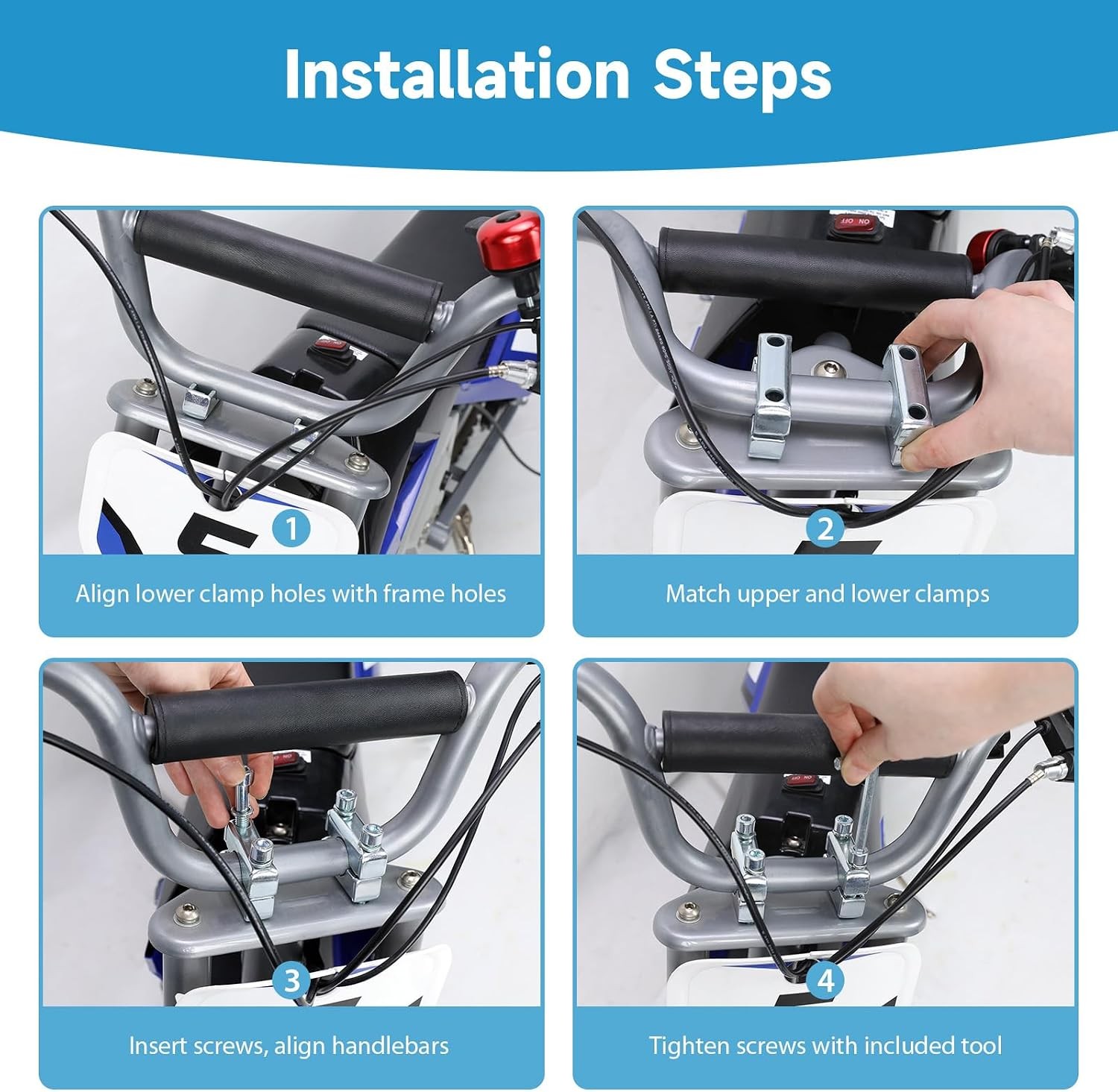 Installation Steps

1

Align lower clamp holes with frame holes

ON OFF

2

Match upper and lower clamps

3

Insert screws, align handlebars

4

Tighten screws with included tool