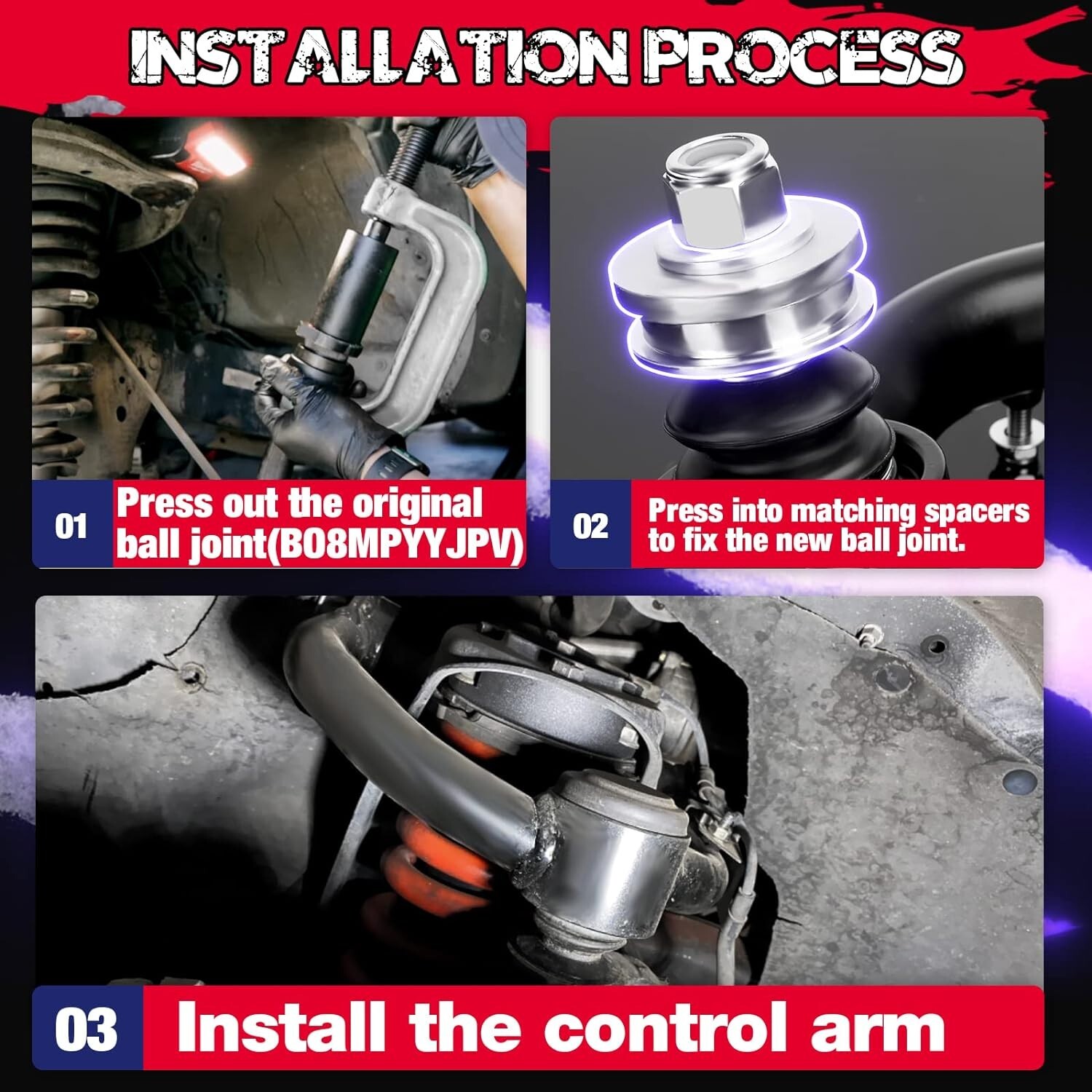 INSTALLATION PROCESS

01 Press out the original ball joint(B08MPYYJPV)

02 Press into matching spacers to fix the new ball joint.

03 Install the control arm