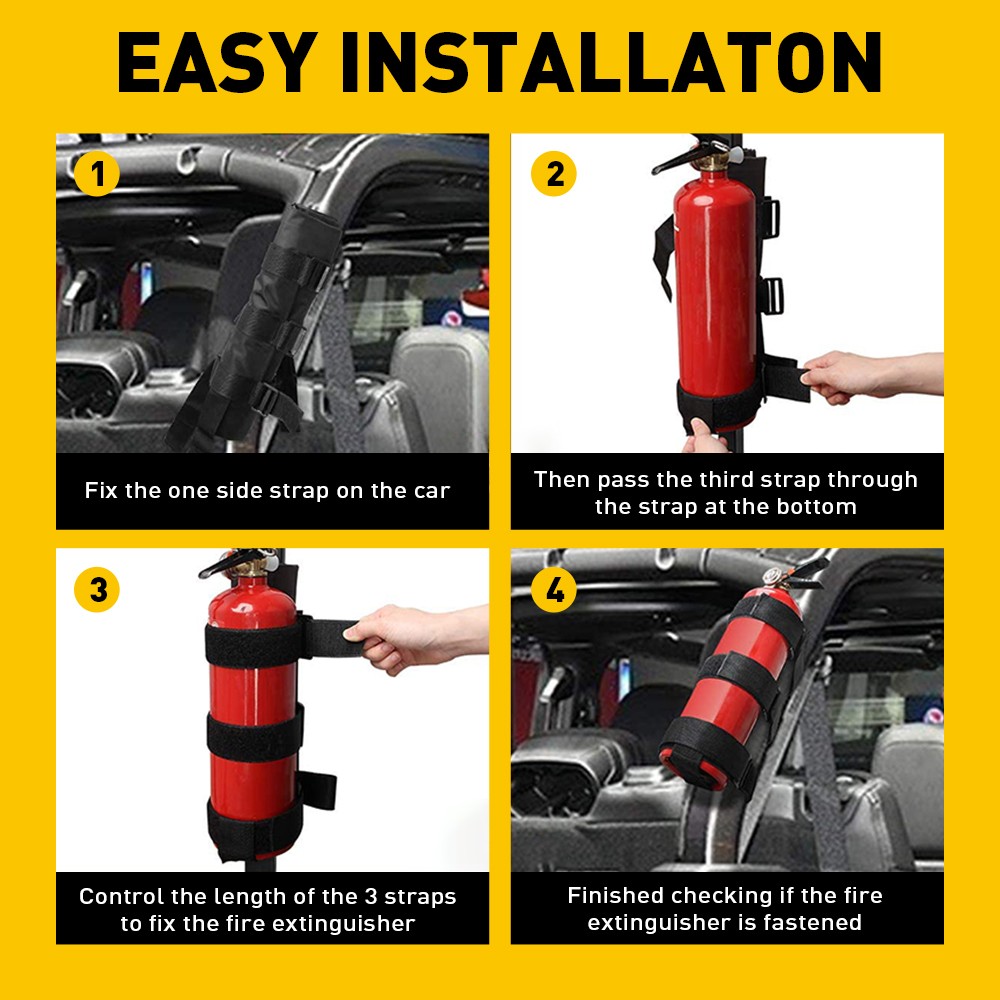 EASY INSTALLATON

1

Fix the one side strap on the car

2

Then pass the third strap through the strap at the bottom

3

Control the length of the 3 straps to fix the fire extinguisher

4

Finished checking if the fire extinguisher is fastened