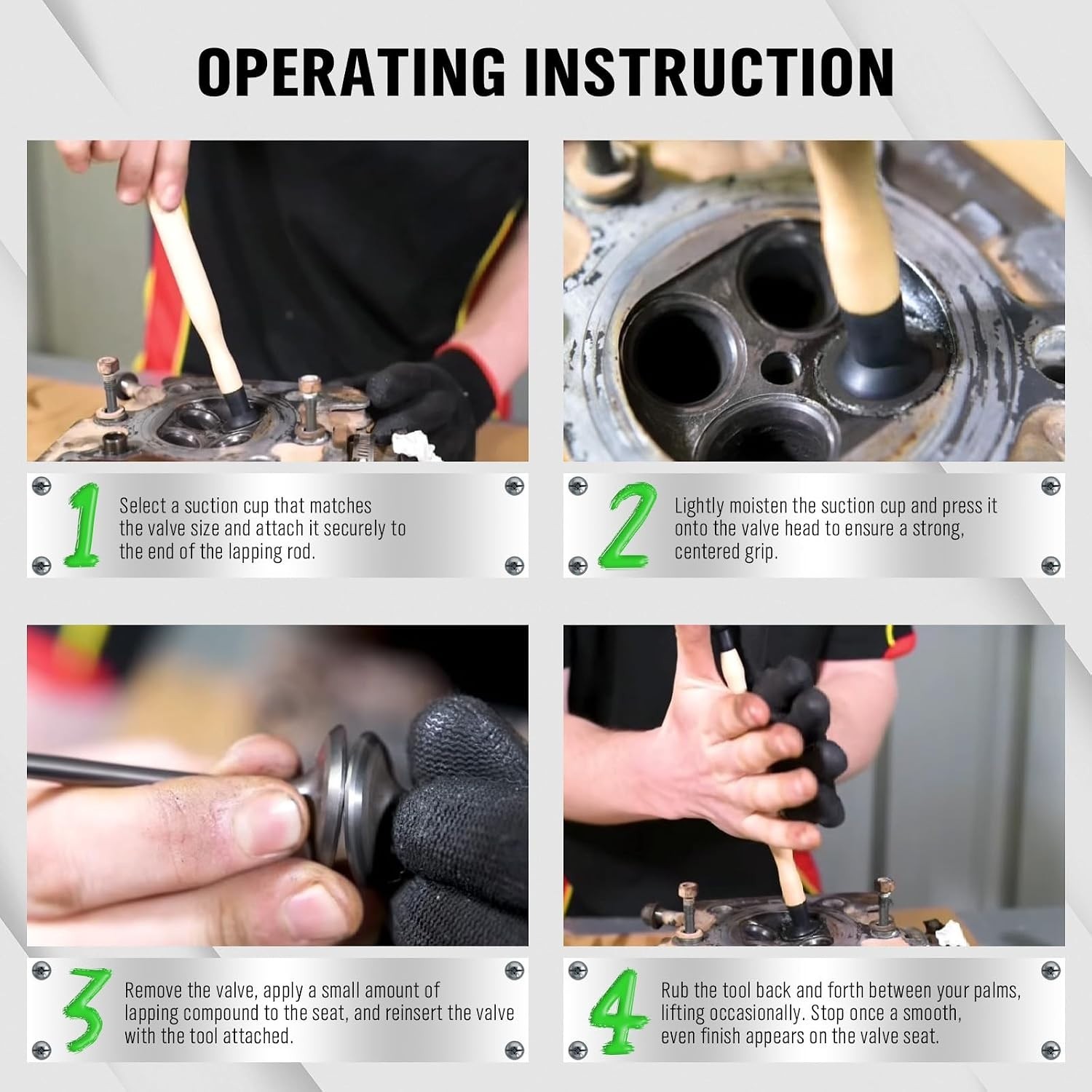 OPERATING INSTRUCTION

1 Select a suction cup that matches the valve size and attach it securely to the end of the lapping rod.

2 Lightly moisten the suction cup and press it onto the valve head to ensure a strong, centered grip.

3 Remove the valve, apply a small amount of lapping compound to the seat, and reinsert the valve with the tool attached.

4 Rub the tool back and forth between your palms, lifting occasionally. Stop once a smooth, even finish appears on the valve seat.