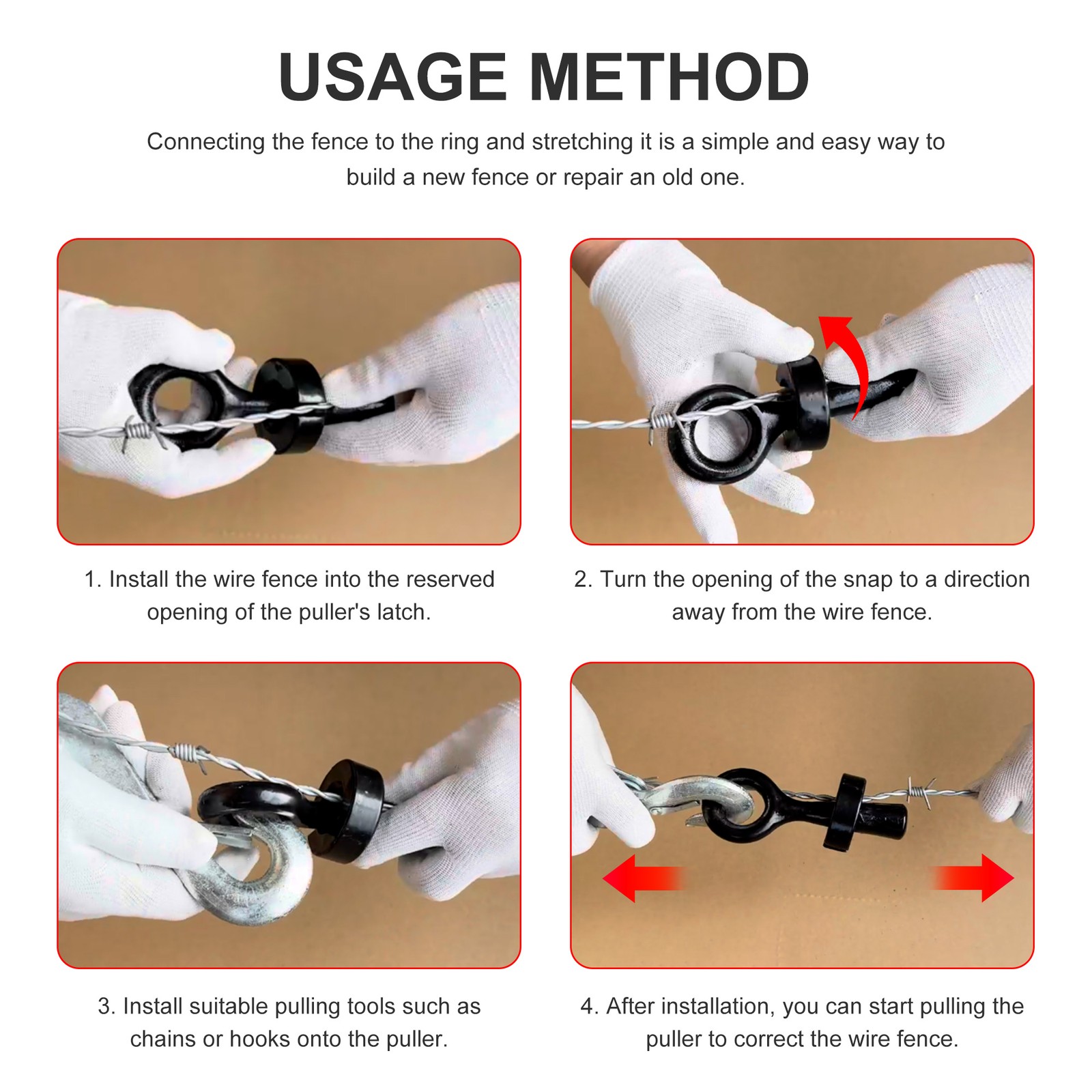 USAGE METHOD

Connecting the fence to the ring and stretching it is a simple and easy way to build a new fence or repair an old one.

1. Install the wire fence into the reserved opening of the puller's latch.

2. Turn the opening of the snap to a direction away from the wire fence.

3. Install suitable pulling tools such as chains or hooks onto the puller.

4. After installation, you can start pulling the puller to correct the wire fence.