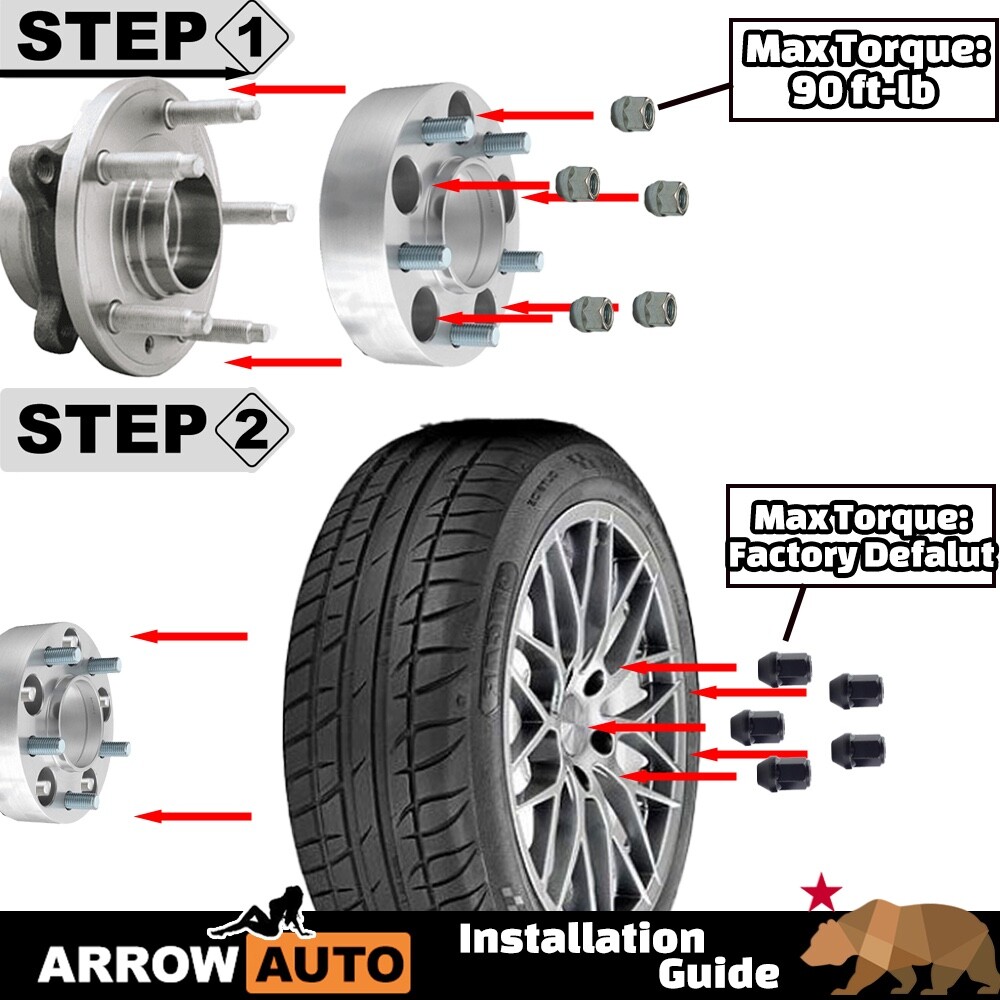 STEP 1

Max Torque:
90 ft-lb

STEP 2

Max Torque:
Factory Defalut

ARROW AUTO

Installation
Guide