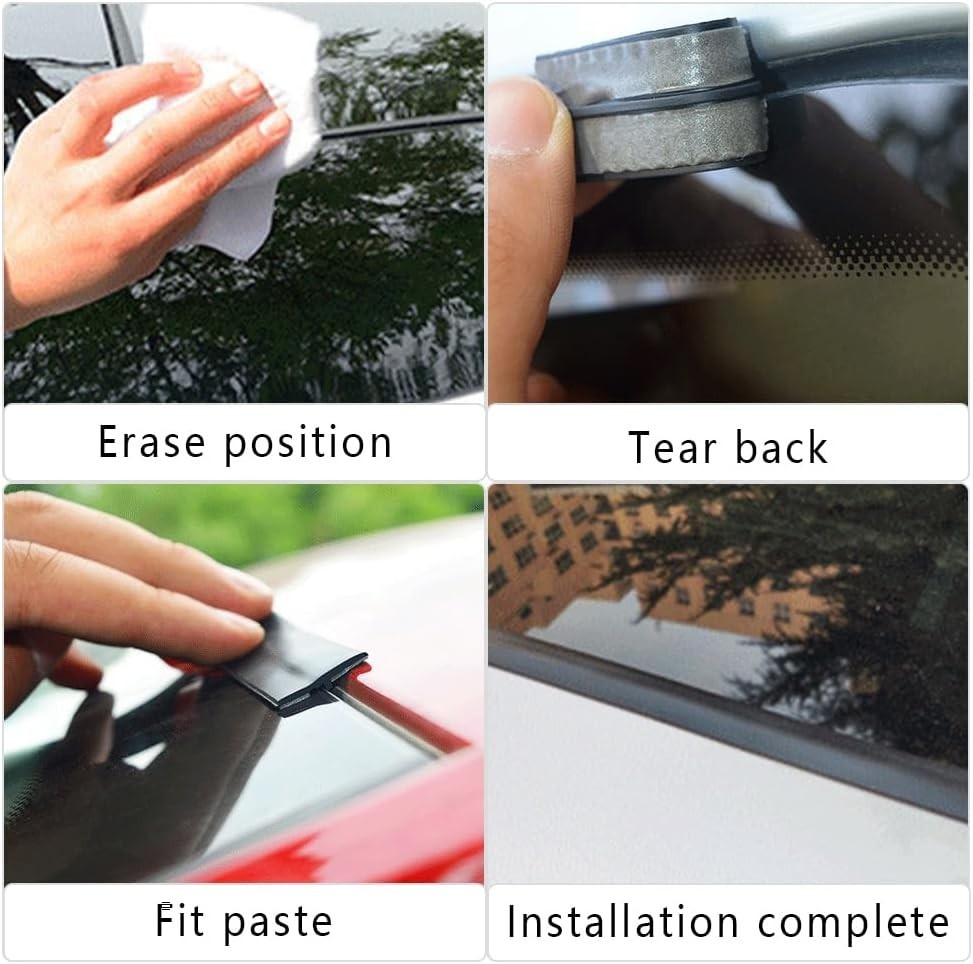 Erase position

Tear back

Fit paste

Installation complete